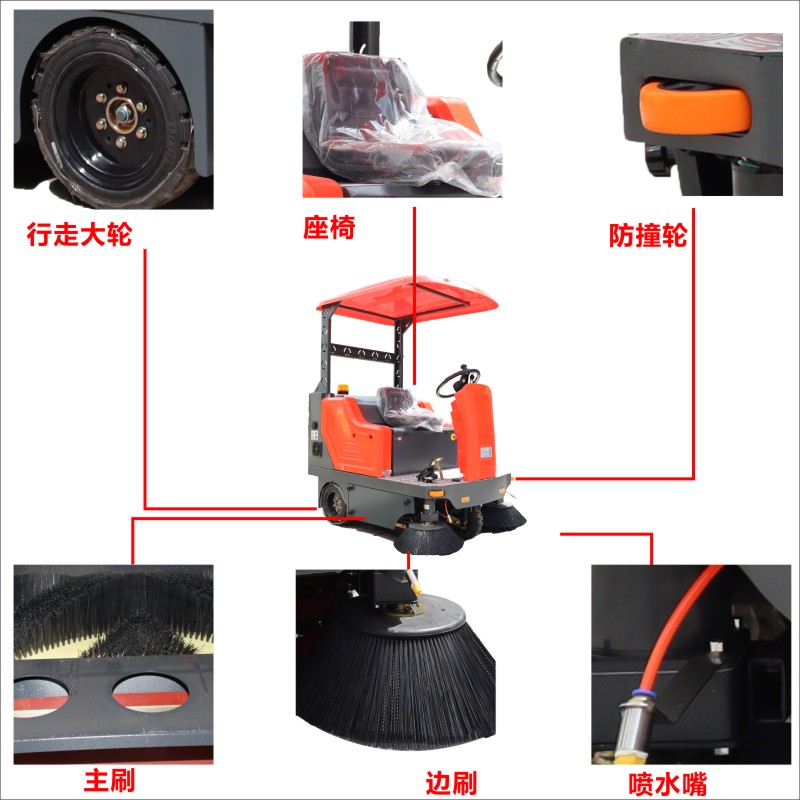 行走大轮

座椅

防撞轮

主刷

边刷

喷水嘴